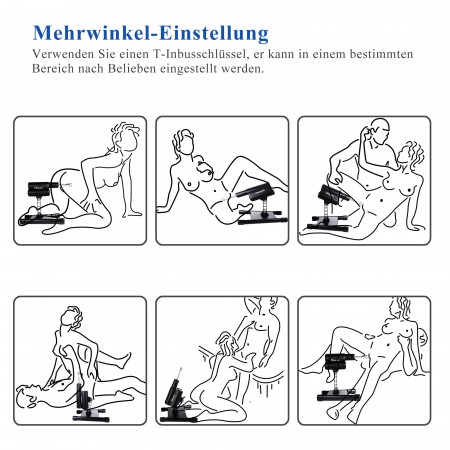 Mehrwinkel-Einstellung
Verwenden Sie einen T-Inbusschlüssel, er kann in einem bestimmten Bereich nach Belieben eingestellt werden.